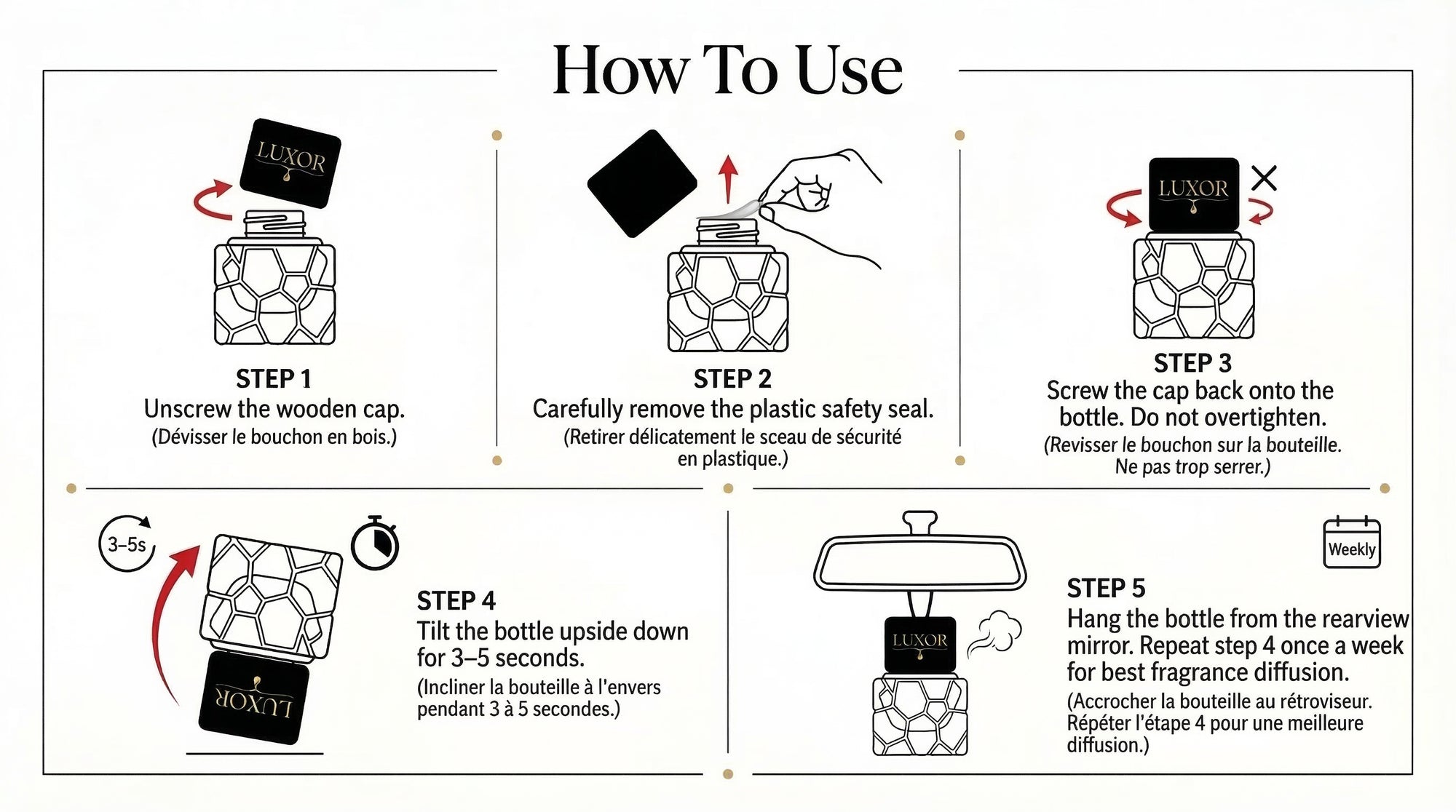 How To Use

LUXOR

STEP 1
Unscrew the wooden cap.
(Dévisser le bouchon en bois.)

STEP 2
Carefully remove the plastic safety seal.
(Retirer délicatement le sceau de sécurité en plastique.)

LUXOR

STEP 3
Screw the cap back onto the bottle. Do not overtighten.
(Revisser le bouchon sur la bouteille. Ne pas trop serrer.)

3–5s

LUXOR

STEP 4
Tilt the bottle upside down for 3–5 seconds.
(Incliner la bouteille à l'envers pendant 3 à 5 secondes.)

LUXOR

Weekly

STEP 5
Hang the bottle from the rearview mirror. Repeat step 4 once a week for best fragrance diffusion.
(Accrocher la bouteille au rétroviseur. Répéter l'étape 4 pour une meilleure diffusion.)